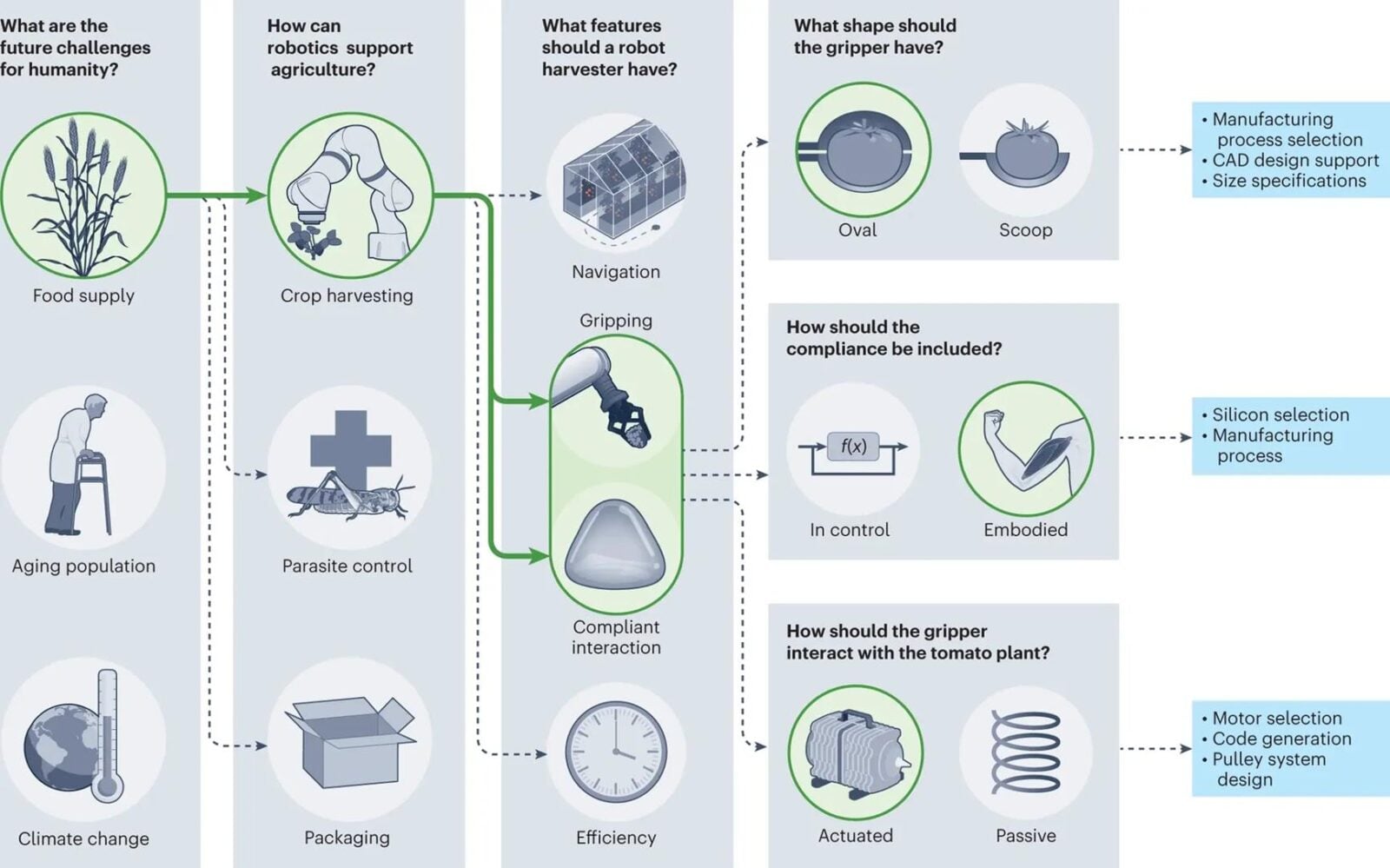 What are the future challenges for humanity?

Food supply

Aging population

Climate change

How can robotics support agriculture?

Crop harvesting

Parasite control

Packaging

What features should a robot harvester have?

Navigation

Gripping

Compliant interaction

Efficiency

What shape should the gripper have?

Oval

Scoop

• Manufacturing process selection
• CAD design support
• Size specifications

How should the compliance be included?

$f(x)$

In control

Embodied

• Silicon selection
• Manufacturing process

How should the gripper interact with the tomato plant?

Actuated

Passive

• Motor selection
• Code generation
• Pulley system design