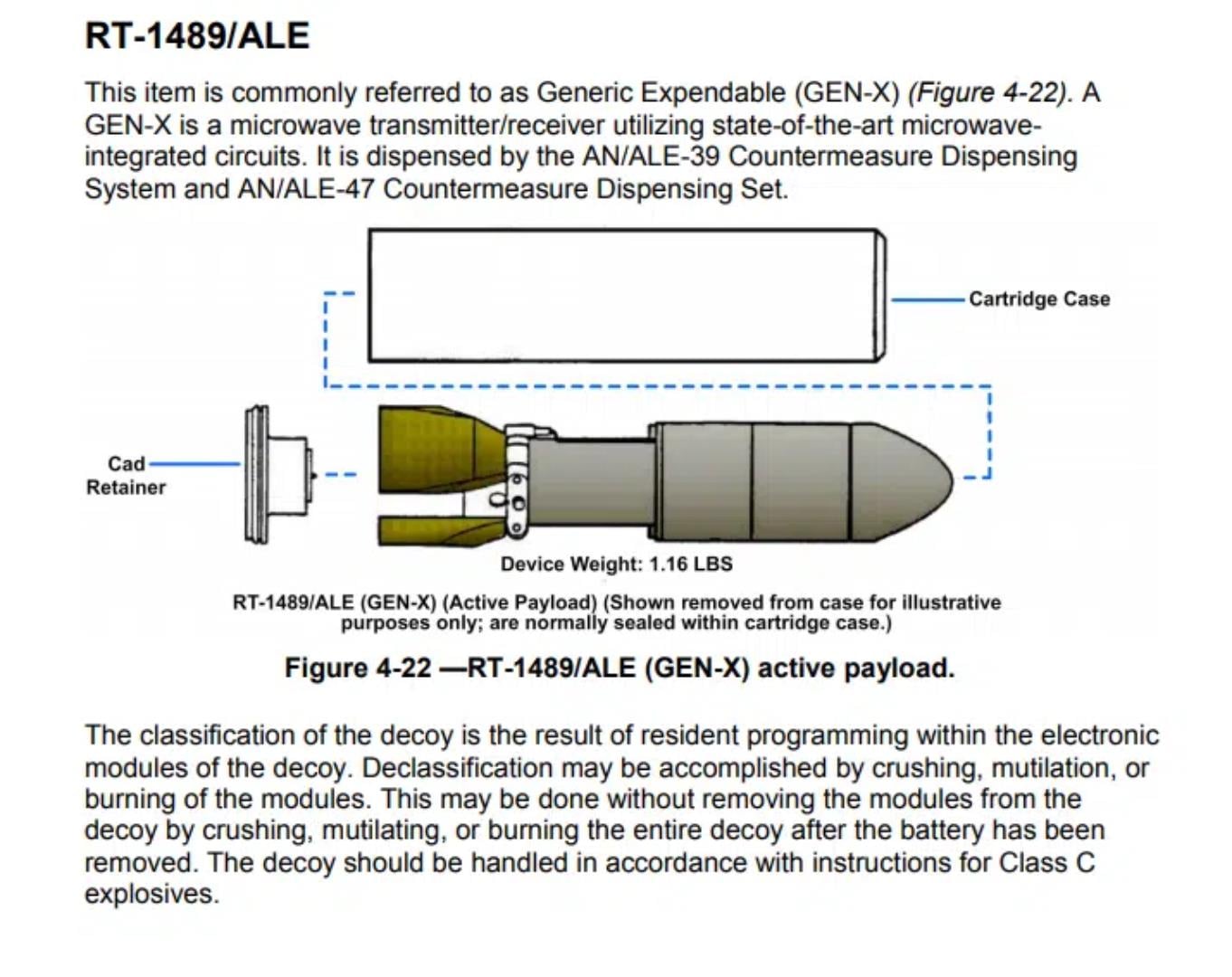 RT-1489/ALE

This item is commonly referred to as Generic Expendable (GEN-X) (Figure 4-22). A GEN-X is a microwave transmitter/receiver utilizing state-of-the-art microwave-integrated circuits. It is dispensed by the AN/ALE-39 Countermeasure Dispensing System and AN/ALE-47 Countermeasure Dispensing Set.

Cartridge Case

Cad Retainer

Device Weight: 1.16 LBS

RT-1489/ALE (GEN-X) (Active Payload) (Shown removed from case for illustrative purposes only; are normally sealed within cartridge case.)

Figure 4-22 —RT-1489/ALE (GEN-X) active payload.

The classification of the decoy is the result of resident programming within the electronic modules of the decoy. Declassification may be accomplished by crushing, mutilation, or burning of the modules. This may be done without removing the modules from the decoy by crushing, mutilating, or burning the entire decoy after the battery has been removed. The decoy should be handled in accordance with instructions for Class C explosives.