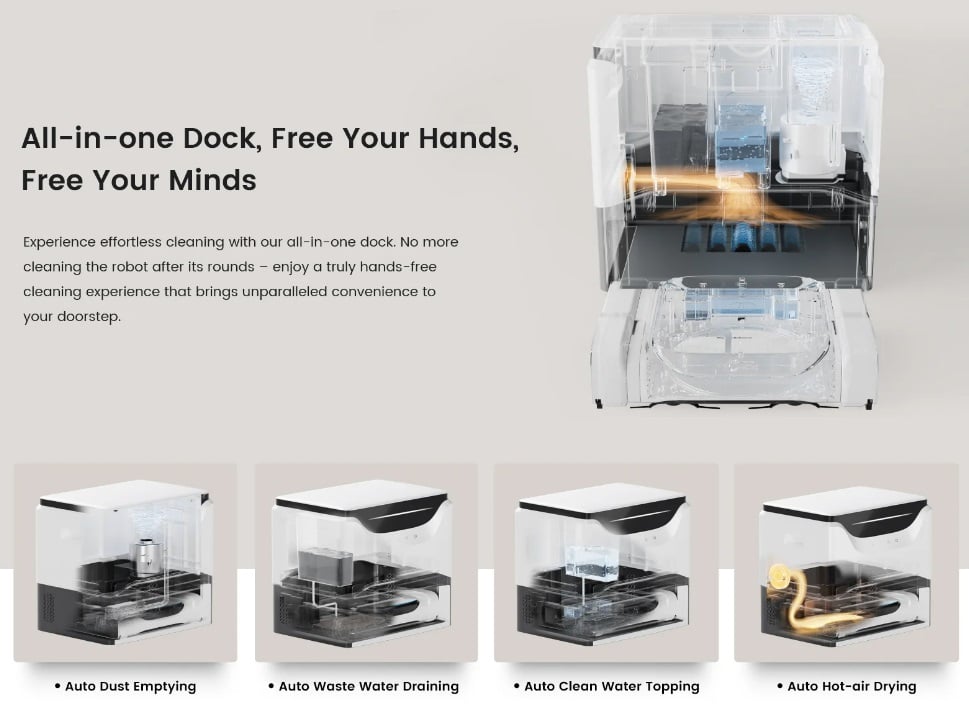 All-in-one Dock, Free Your Hands, Free Your Minds

Experience effortless cleaning with our all-in-one dock. No more cleaning the robot after its rounds – enjoy a truly hands-free cleaning experience that brings unparalleled convenience to your doorstep.

• Auto Dust Emptying

• Auto Waste Water Draining

• Auto Clean Water Topping

• Auto Hot-air Drying