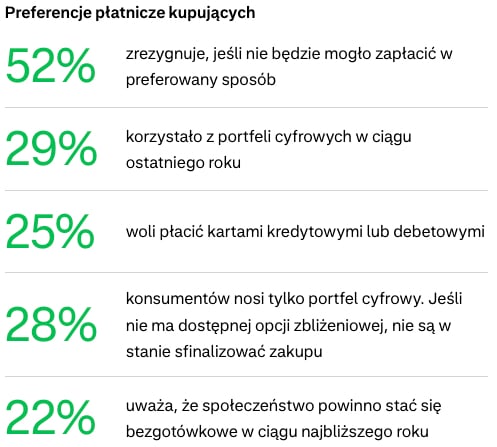 Preferencje płatnicze kupujących

52%

zrezygnuje, jeśli nie będzie mogło zapłacić w preferowany sposób

29%

korzystało z portfeli cyfrowych w ciągu ostatniego roku

25%

woli płacić kartami kredytowymi lub debetowymi

28%

konsumentów nosi tylko portfel cyfrowy. Jeśli nie ma dostępnej opcji zbliżeniowej, nie są w stanie sfinalizować zakupu

22%

uważa, że społeczeństwo powinno stać się bezgotówkowe w ciągu najbliższego roku