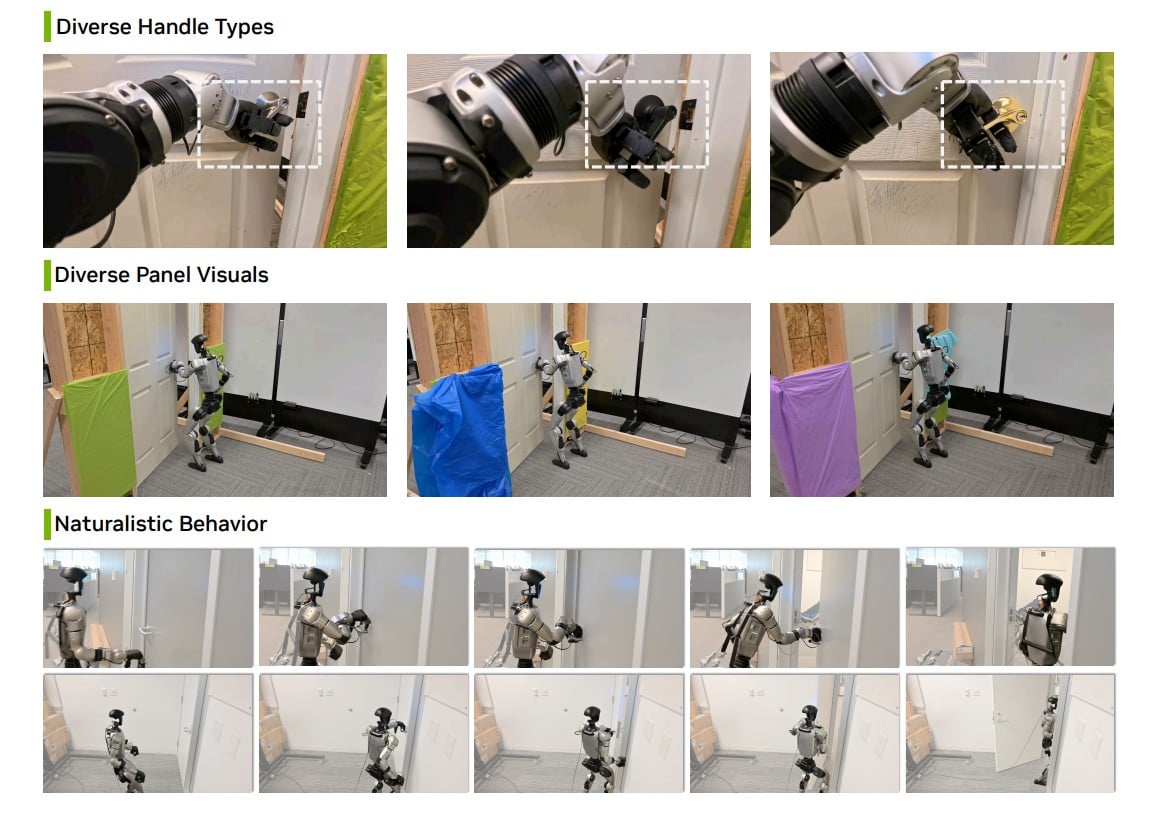 Diverse Handle Types

Diverse Panel Visuals

Naturalistic Behavior