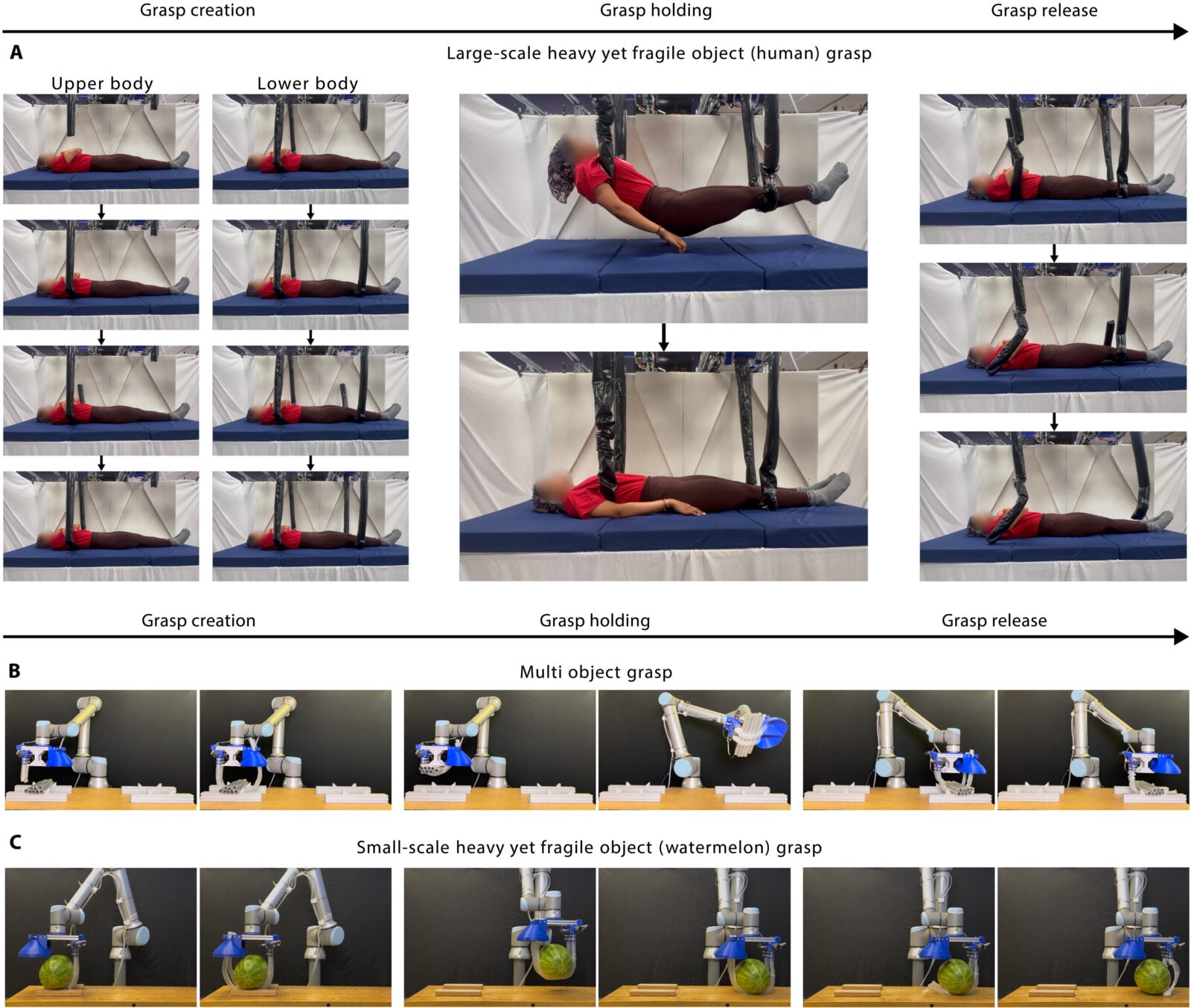 Grasp creation Grasp holding Grasp release

A

Large-scale heavy yet fragile object (human) grasp

Upper body

Lower body

Grasp creation Grasp holding Grasp release

B

Multi object grasp

C

Small-scale heavy yet fragile object (watermelon) grasp