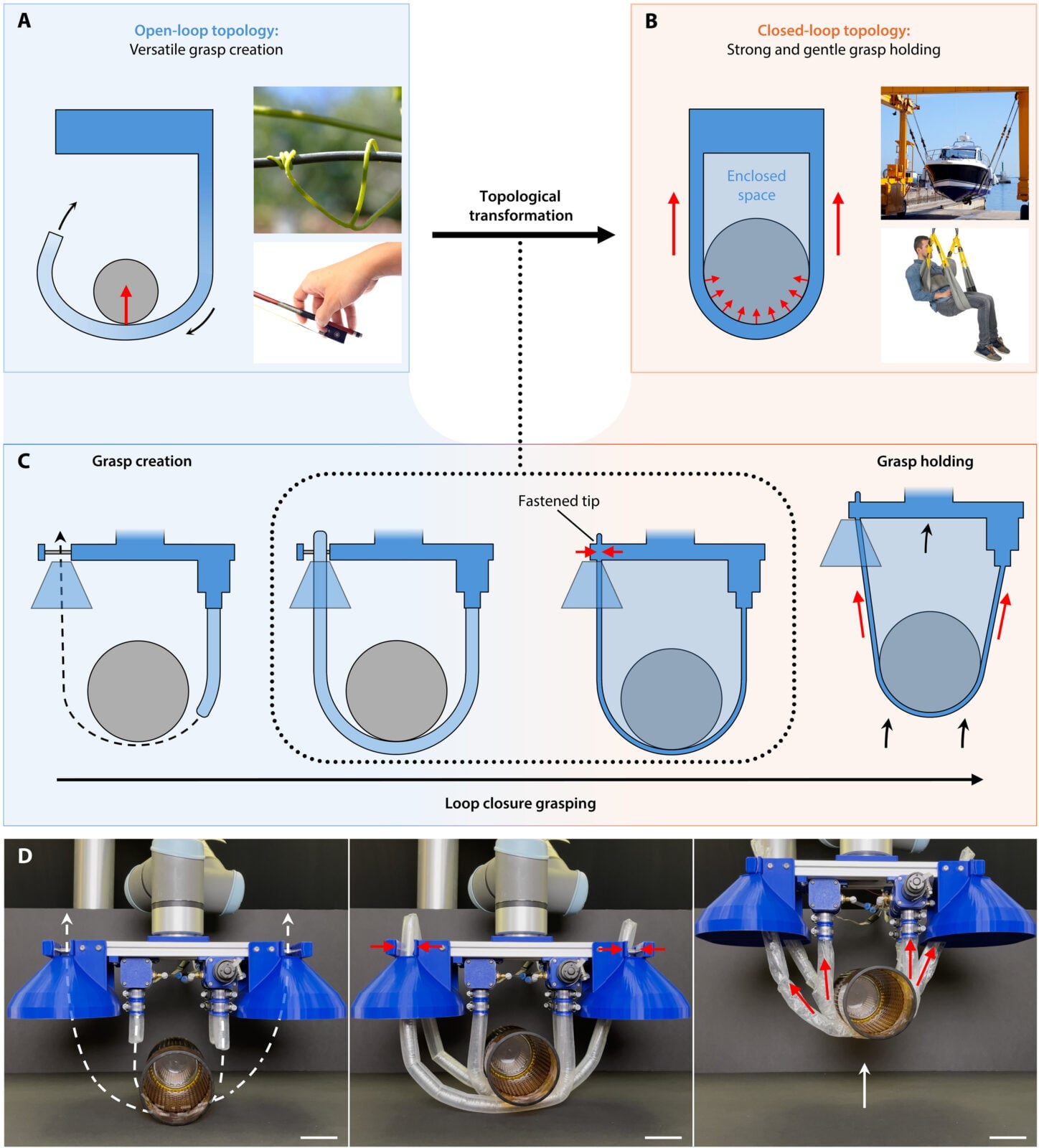 A

Open-loop topology:
Versatile grasp creation

Topological transformation

B

Closed-loop topology:
Strong and gentle grasp holding

Enclosed space

C

Grasp creation

Fastened tip

Grasp holding

Loop closure grasping

D