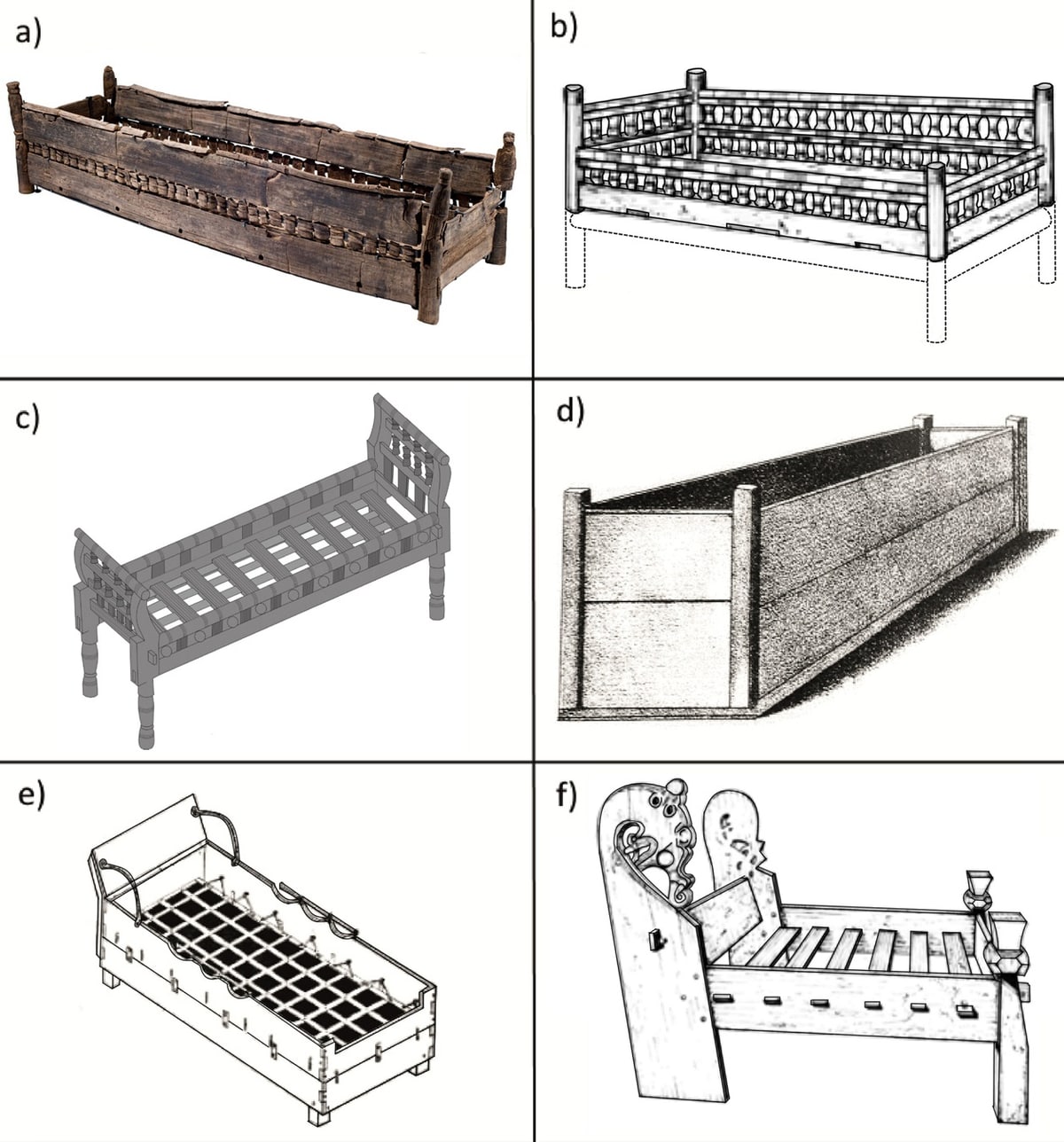 a)

b)

c)

d)

e)

f)