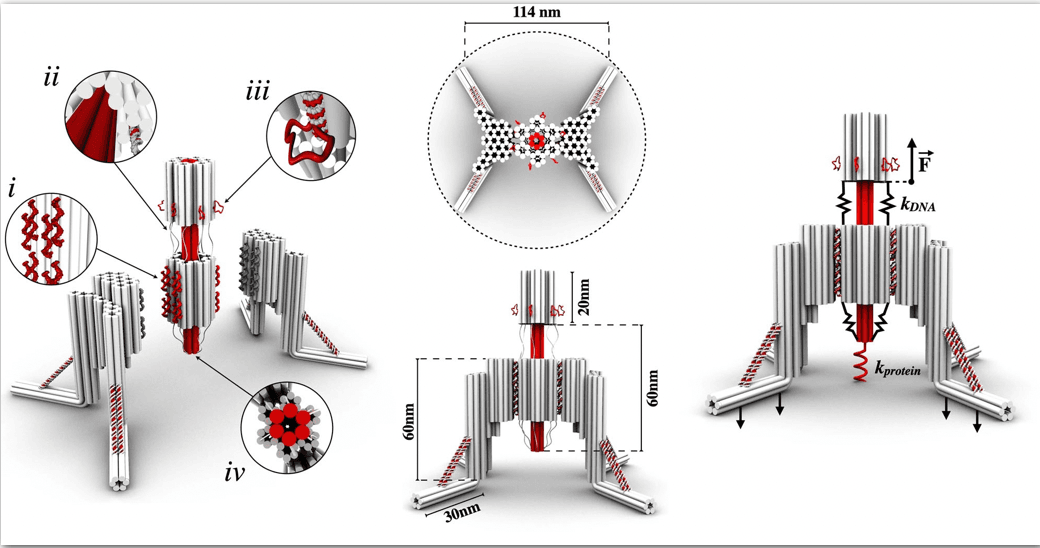 ii

iii

i

iv

114 nm

20nm

60nm

60nm

30nm

$\vec{F}$

$k_{DNA}$

$k_{protein}$