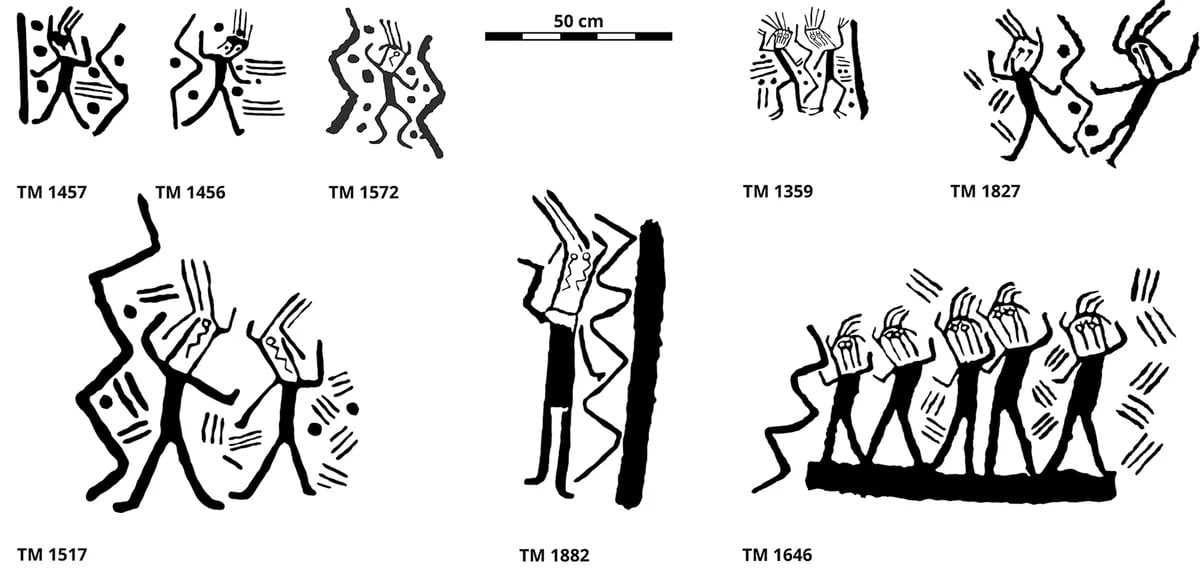 50 cm

TM 1457 TM 1456 TM 1572 TM 1359 TM 1827

TM 1517 TM 1882 TM 1646