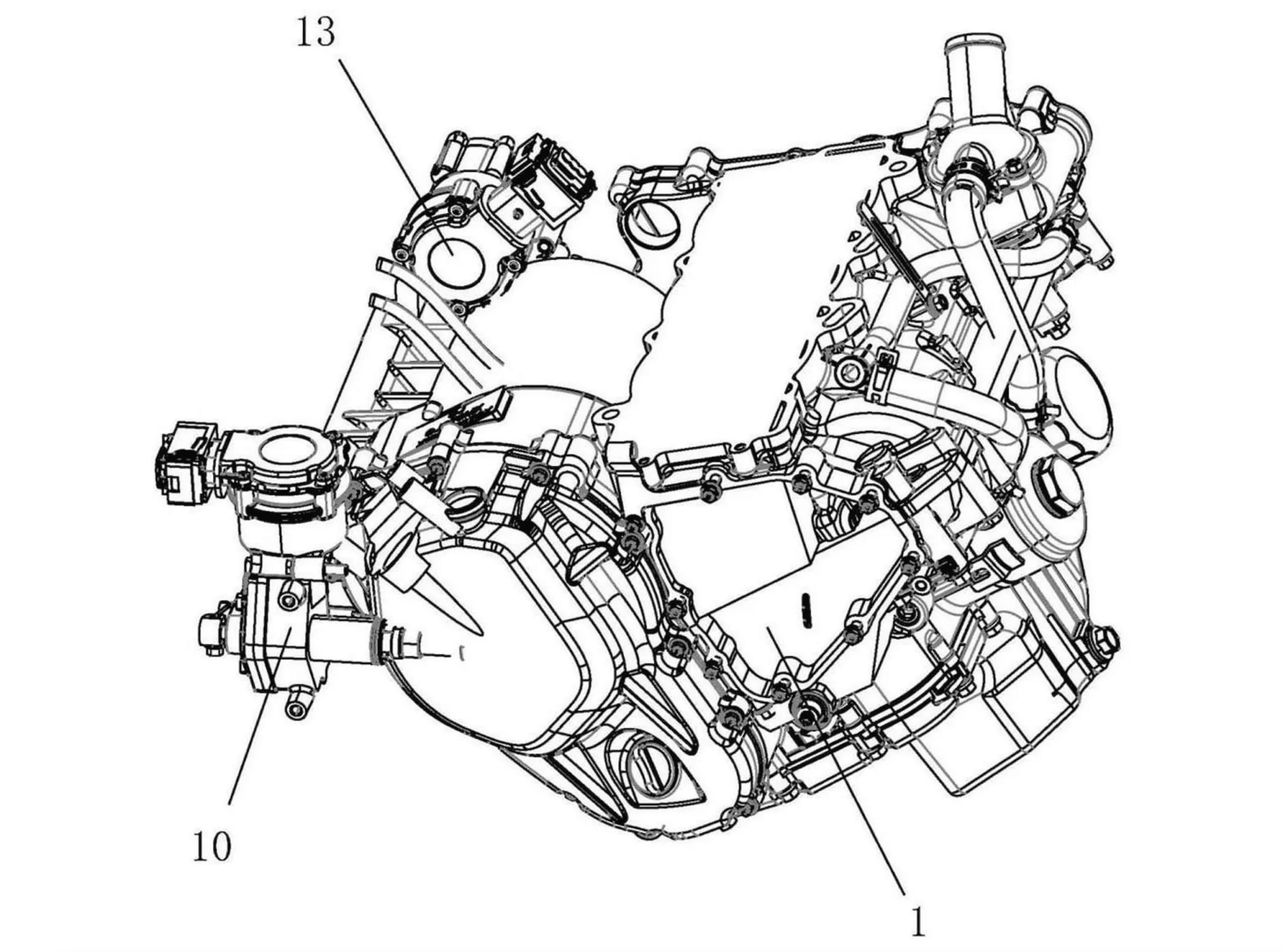 13

10

1